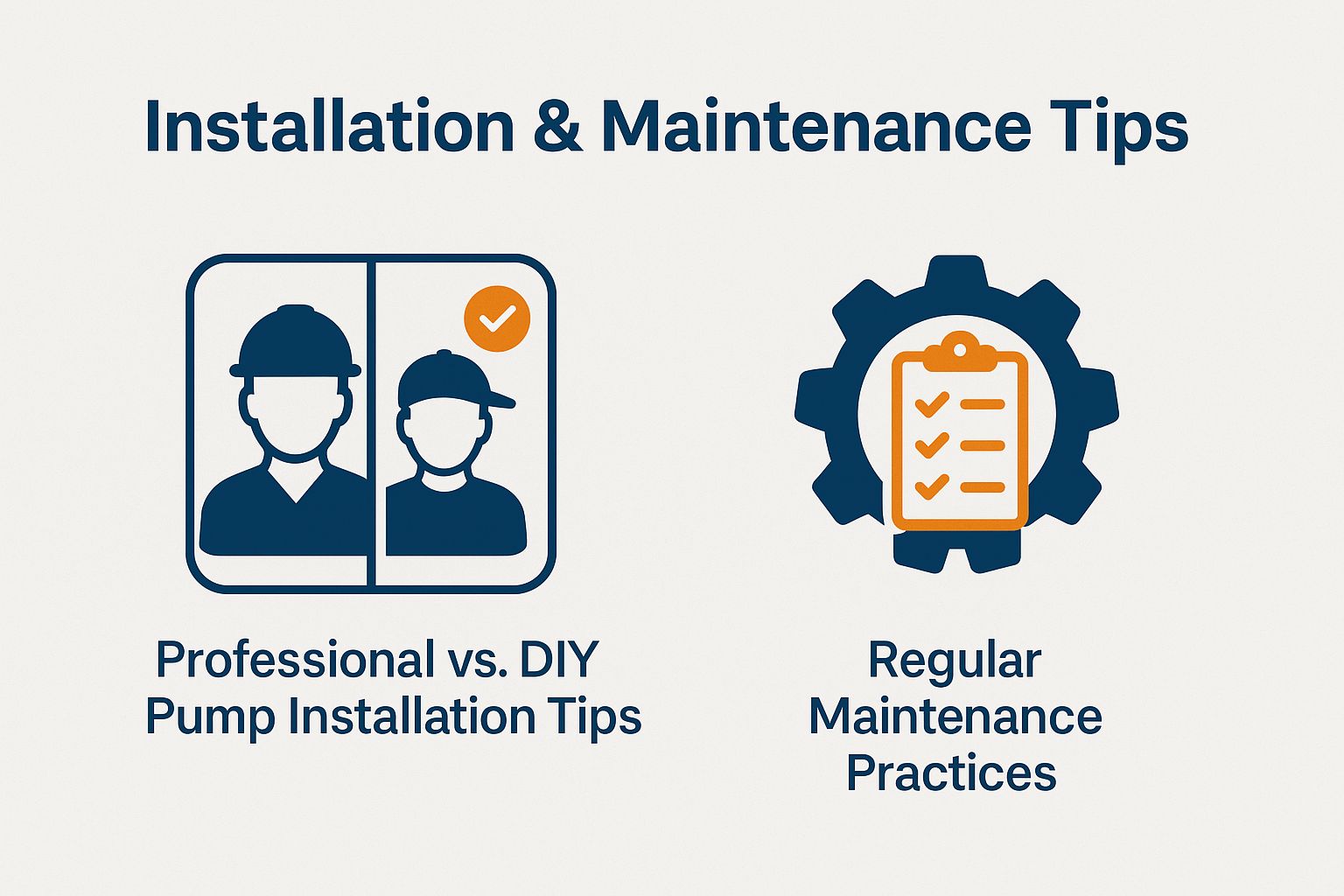 Installation & Maintenance Tips

Professional vs. DIY Pump Installation Tips

Regular Maintenance Practices